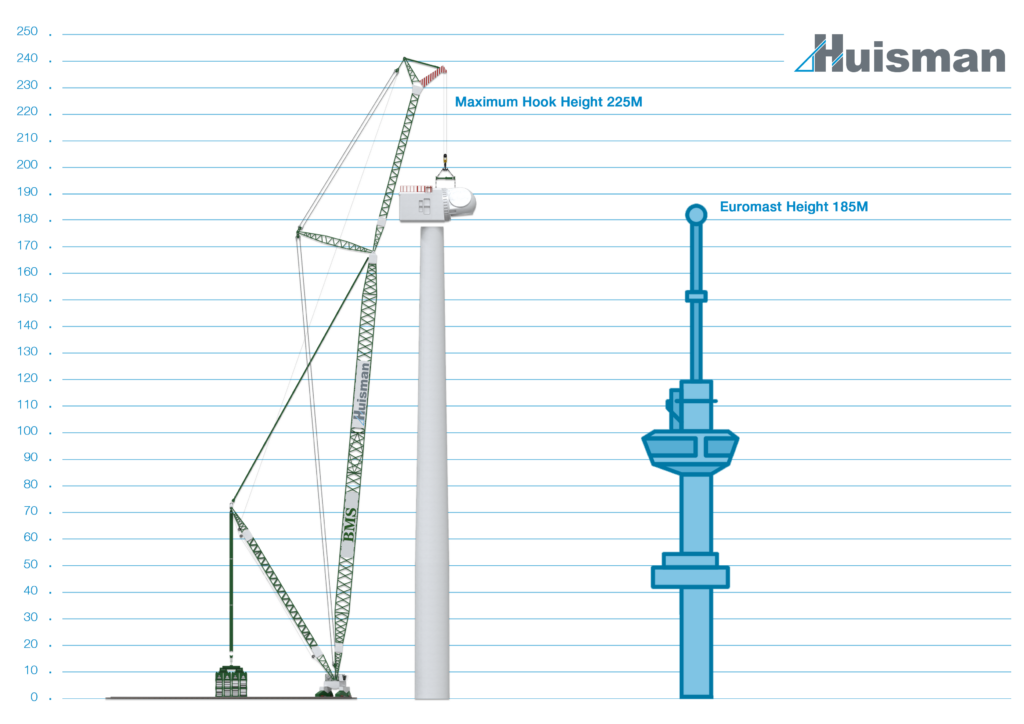 Huisman

250
240
230
220
210
200
190
180
170
160
150
140
130
120
110
100
90
80
70
60
50
40
30
20
10
0

Maximum Hook Height 225M

Euromast Height 185M

Huisman

BMS